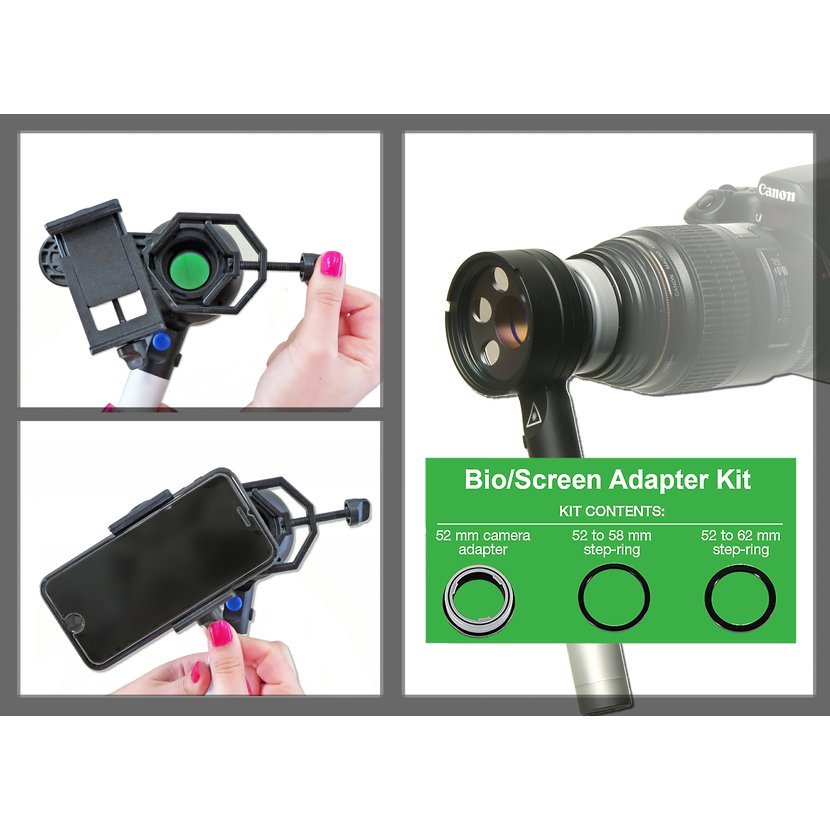 Canon

Bio/Screen Adapter Kit

KIT CONTENTS:

52 mm camera adapter

52 to 58 mm step-ring

52 to 62 mm step-ring